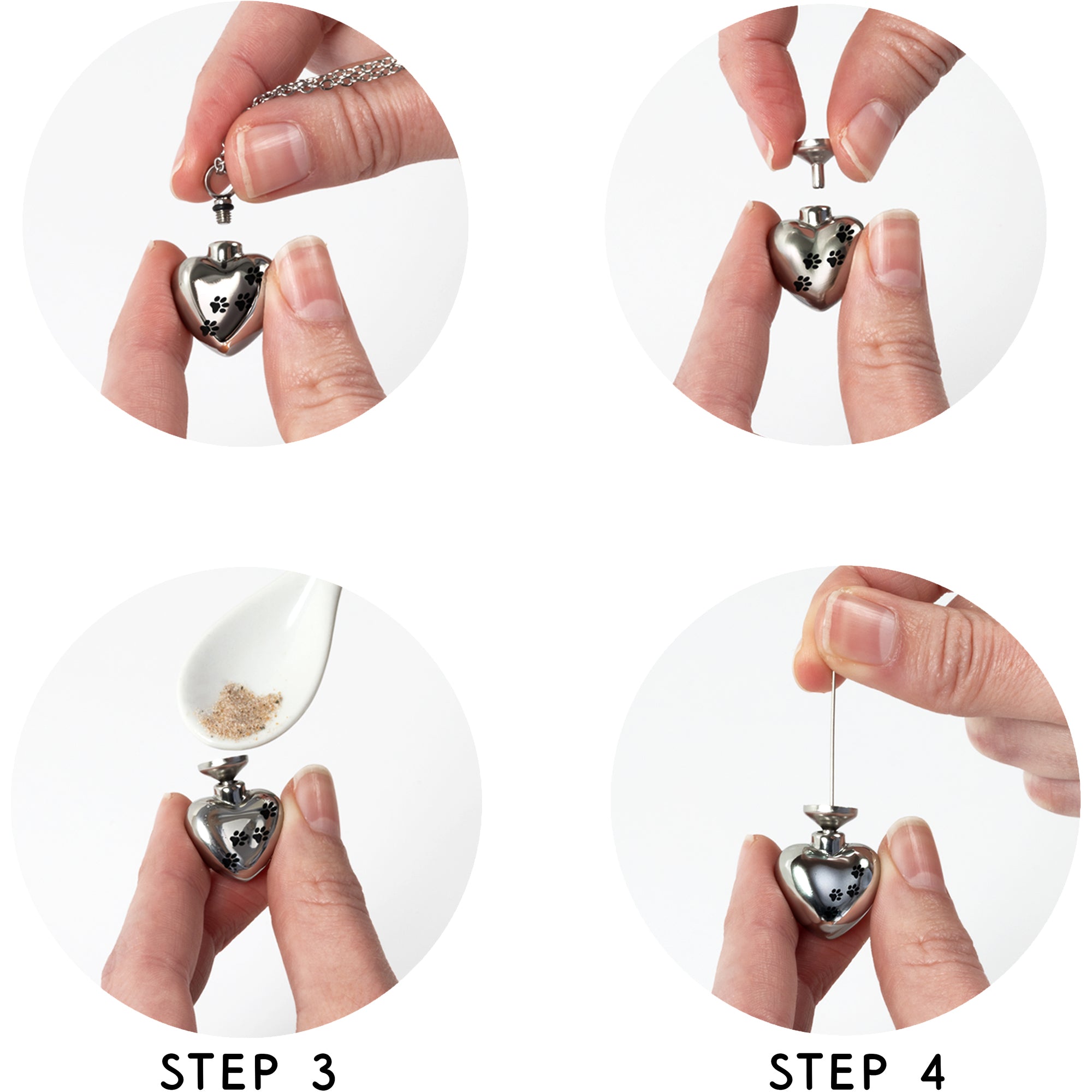 STEP 3

STEP 4