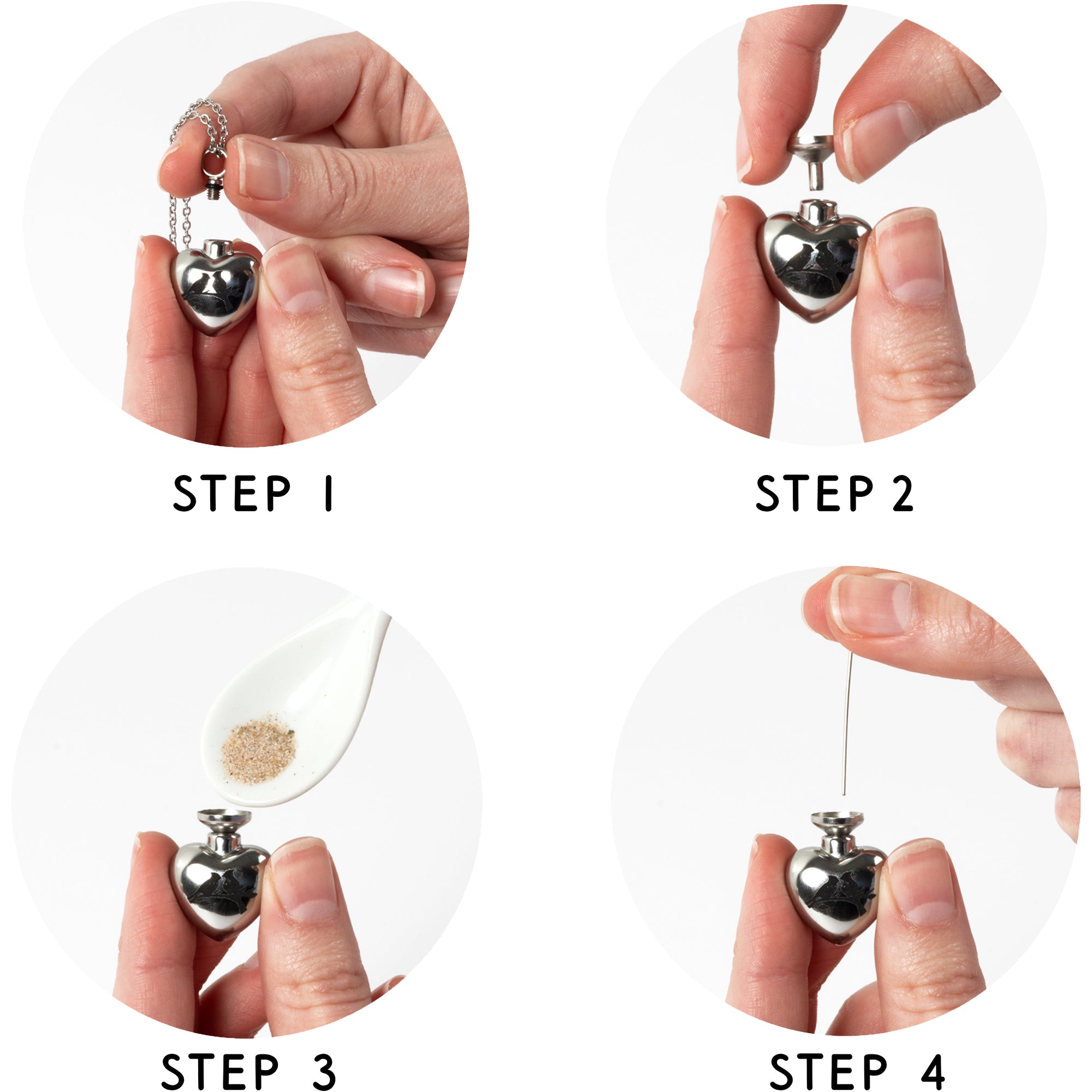 STEP 1

STEP 2

STEP 3

STEP 4